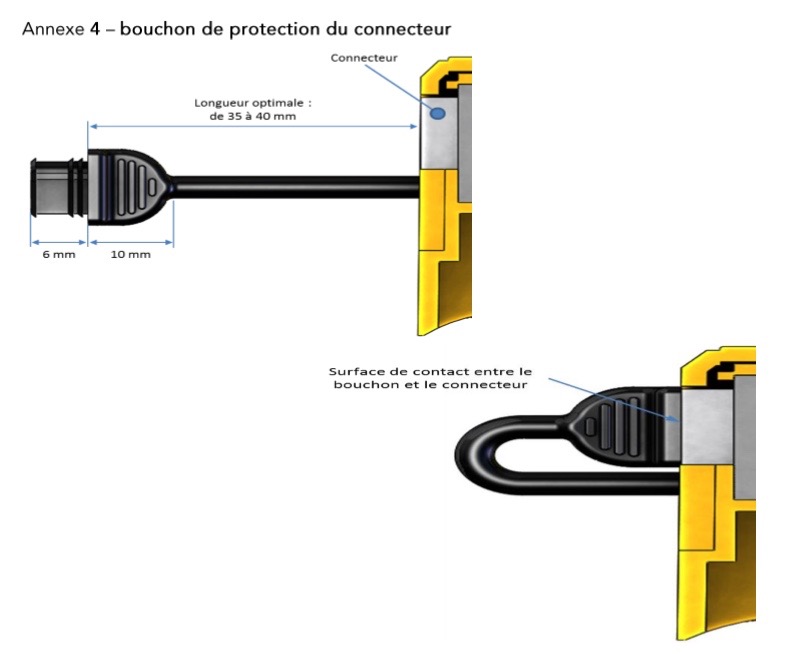 Annexe 4 – bouchon de protection du connecteur

Connecteur

Longueur optimale : de 35 à 40 mm

6 mm

10 mm

Surface de contact entre le bouchon et le connecteur