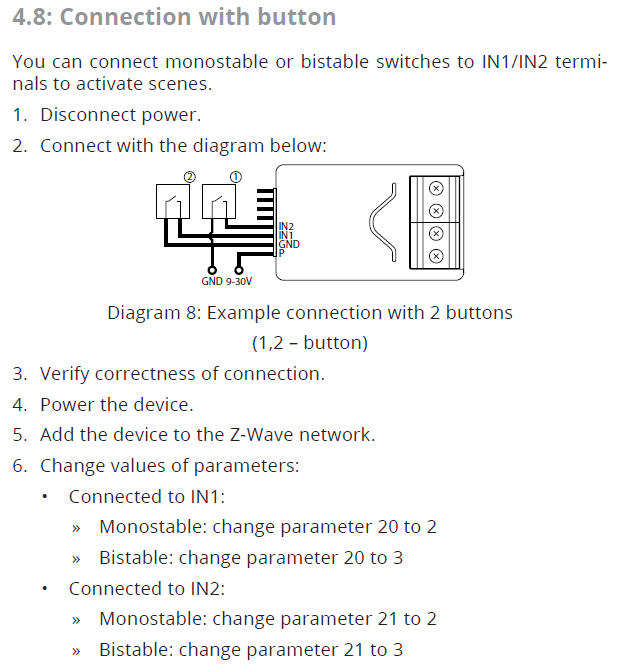 4.8: Connection with button

You can connect monostable or bistable switches to IN1/IN2 terminals to activate scenes.

1. Disconnect power.
2. Connect with the diagram below:

② ①
IN2
IN1
GND
P
GND 9-30V

Diagram 8: Example connection with 2 buttons (1,2 – button)

3. Verify correctness of connection.
4. Power the device.
5. Add the device to the Z-Wave network.
6. Change values of parameters:
• Connected to IN1:
» Monostable: change parameter 20 to 2
» Bistable: change parameter 20 to 3
• Connected to IN2:
» Monostable: change parameter 21 to 2
» Bistable: change parameter 21 to 3